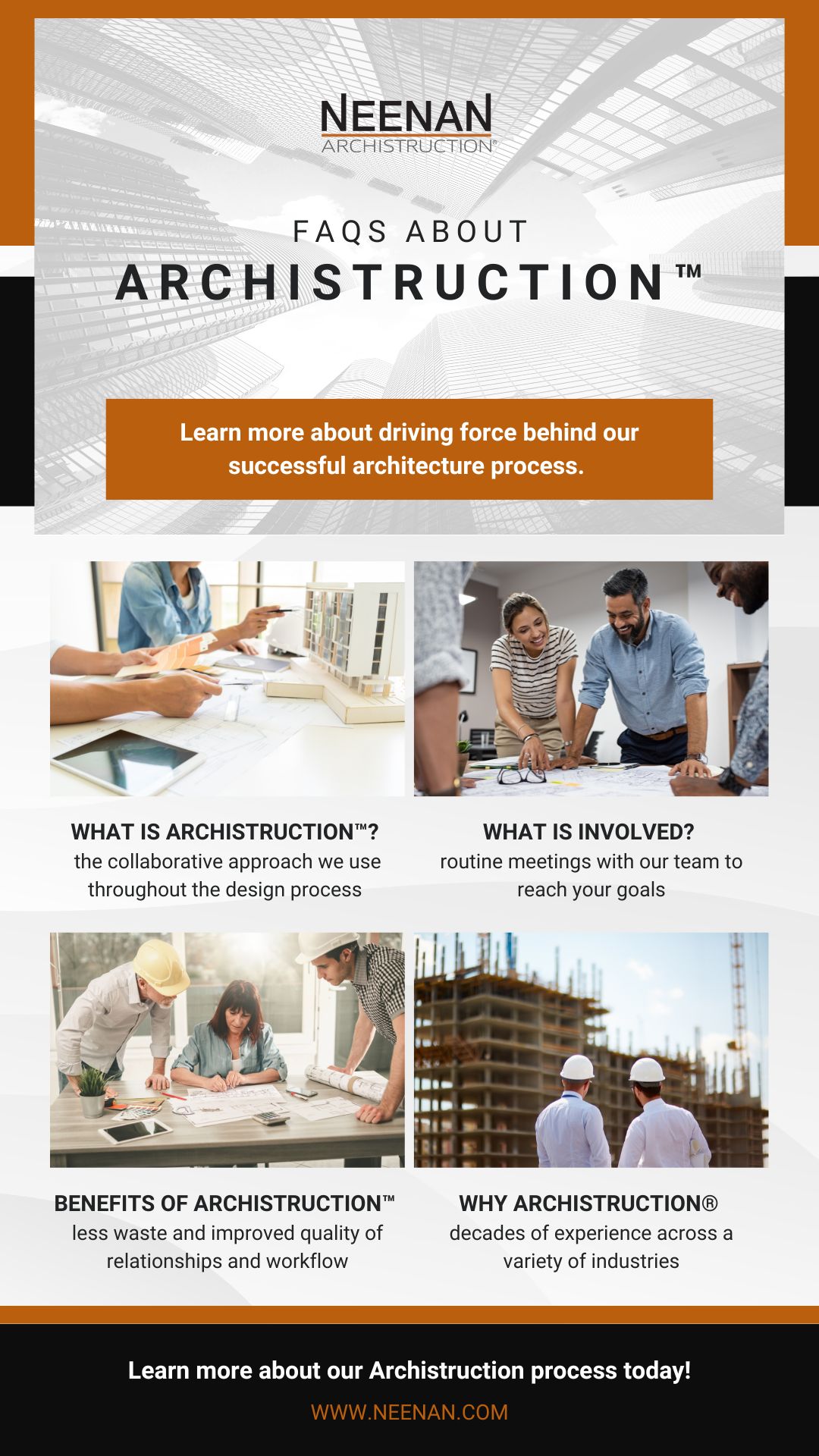 NEENAN
ARCHISTRUCTION®

FAQS ABOUT
ARCHISTRUCTION™

Learn more about driving force behind our successful architecture process.

WHAT IS ARCHISTRUCTION™?
the collaborative approach we use throughout the design process

WHAT IS INVOLVED?
routine meetings with our team to reach your goals

BENEFITS OF ARCHISTRUCTION™
less waste and improved quality of relationships and workflow

WHY ARCHISTRUCTION®
decades of experience across a variety of industries

Learn more about our Archistruction process today!
WWW.NEENAN.COM