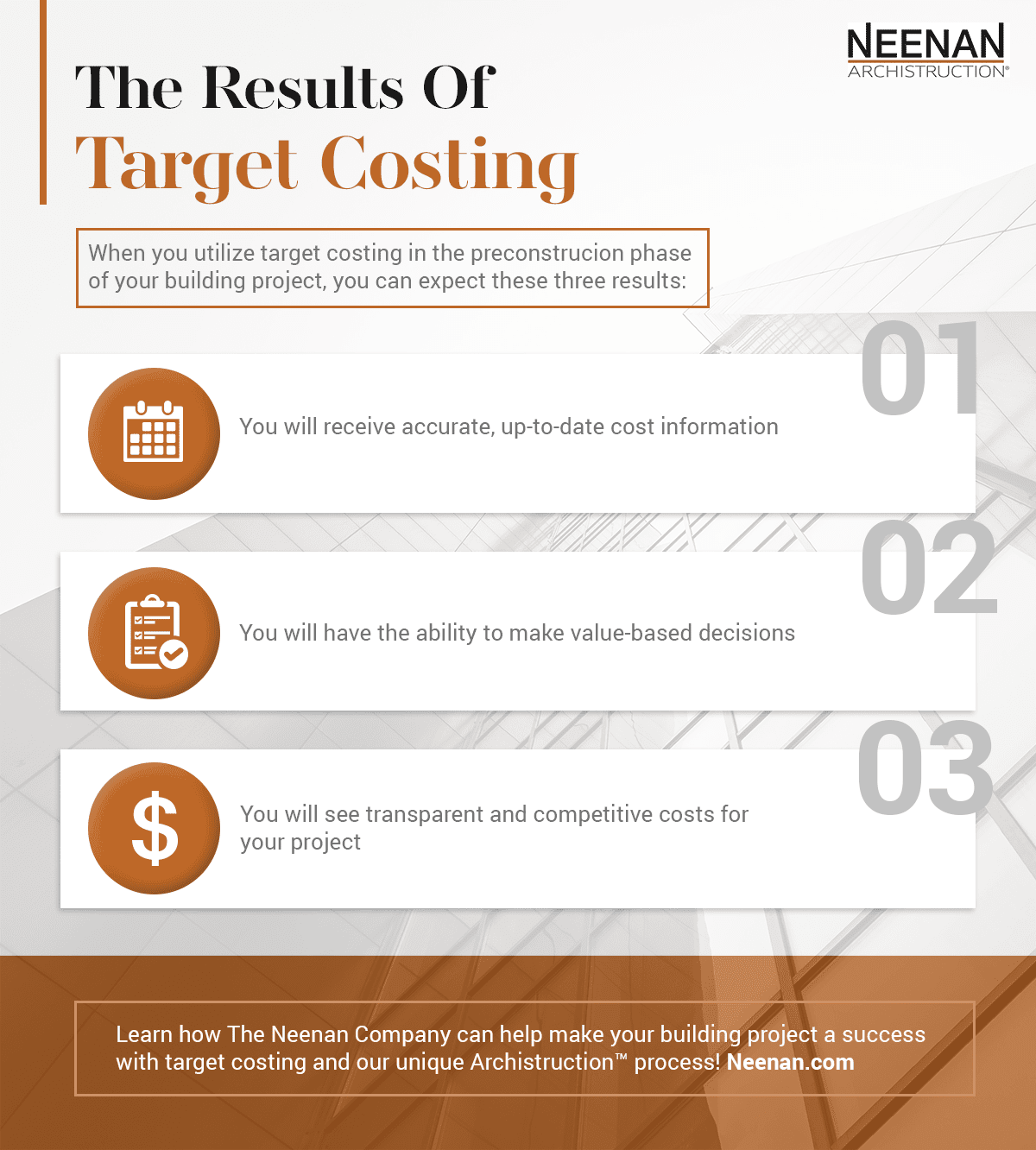 NEENAN
ARCHISTRUCTION®

The Results Of
Target Costing

When you utilize target costing in the preconstrucion phase of your building project, you can expect these three results:

01
You will receive accurate, up-to-date cost information

02
You will have the ability to make value-based decisions

03
$
You will see transparent and competitive costs for your project

Learn how The Neenan Company can help make your building project a success with target costing and our unique Archistruction™ process! Neenan.com